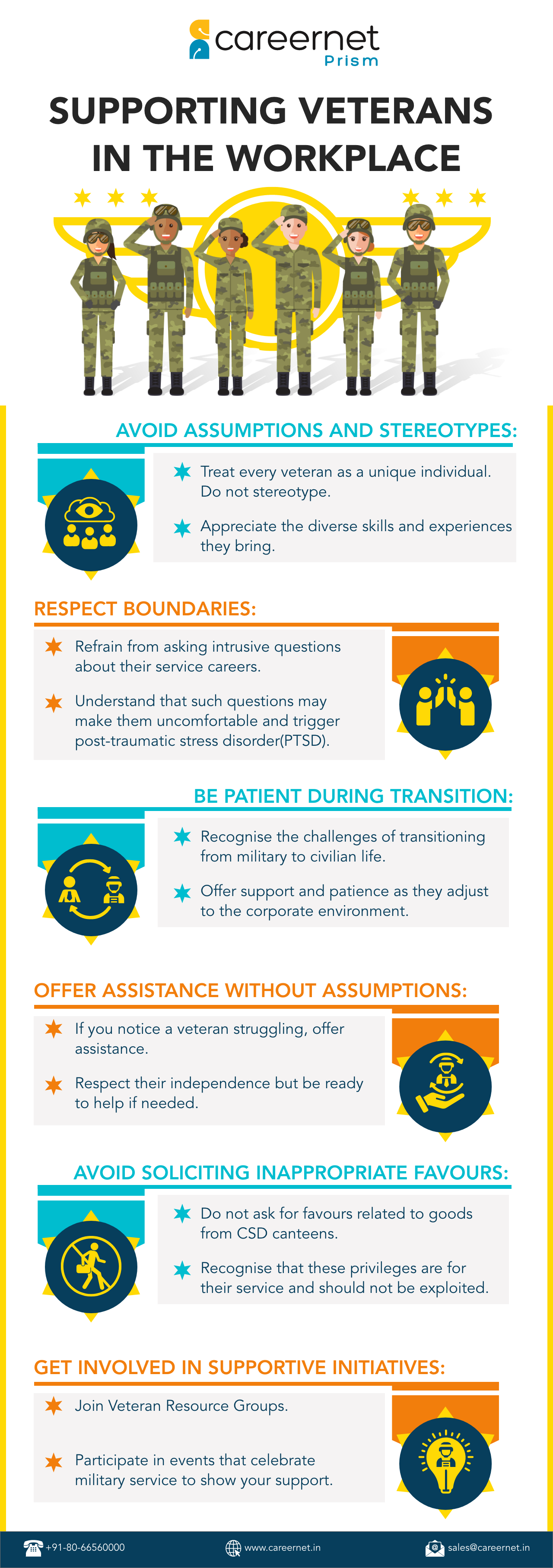 careernet
Prism

SUPPORTING VETERANS IN THE WORKPLACE

AVOID ASSUMPTIONS AND STEREOTYPES:

Treat every veteran as a unique individual. Do not stereotype.

Appreciate the diverse skills and experiences they bring.

RESPECT BOUNDARIES:

Refrain from asking intrusive questions about their service careers.

Understand that such questions may make them uncomfortable and trigger post-traumatic stress disorder(PTSD).

BE PATIENT DURING TRANSITION:

Recognise the challenges of transitioning from military to civilian life.

Offer support and patience as they adjust to the corporate environment.

OFFER ASSISTANCE WITHOUT ASSUMPTIONS:

If you notice a veteran struggling, offer assistance.

Respect their independence but be ready to help if needed.

AVOID SOLICITING INAPPROPRIATE FAVOURS:

Do not ask for favours related to goods from CSD canteens.

Recognise that these privileges are for their service and should not be exploited.

GET INVOLVED IN SUPPORTIVE INITIATIVES:

Join Veteran Resource Groups.

Participate in events that celebrate military service to show your support.

+91-80-66560000 www.careernet.in sales@careernet.in